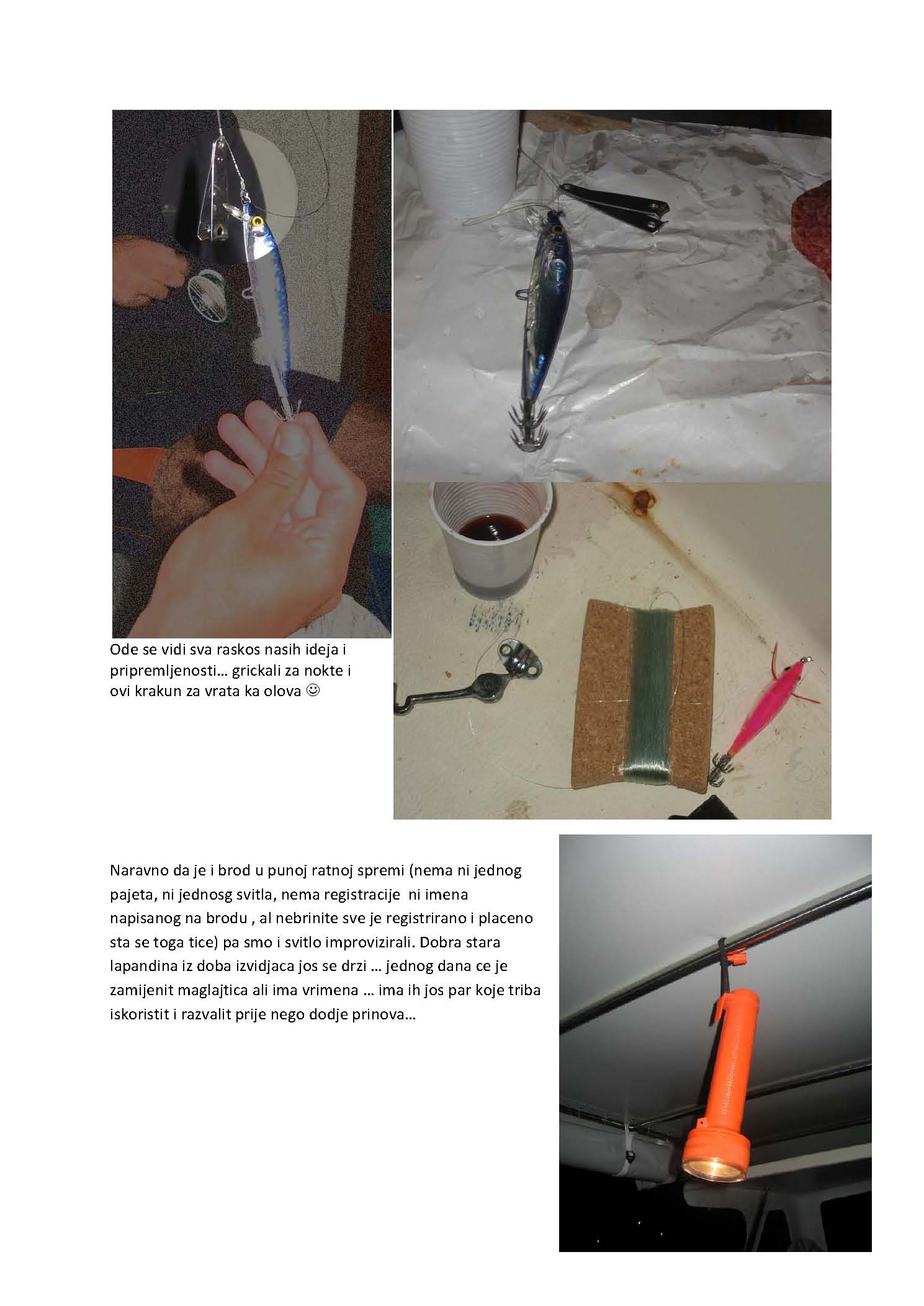 Ode se vidi sva raskos nasih ideja i pripremljenosti… grickali za nokte i ovi krakun za vrata ka olova ☺

Naravno da je i brod u punoj ratnoj spremi (nema ni jednog pajeta, ni jednosg svitla, nema registracije ni imena napisanog na brodu , al nebrinite sve je registrirano i placeno sta se toga tice) pa smo i svitlo improvizirali. Dobra stara lapandina iz doba izvidjaca jos se drzi … jednog dana ce je zamijenit maglajtica ali ima vrimena … ima ih jos par koje triba iskoristit i razvalit prije nego dodje prinova…