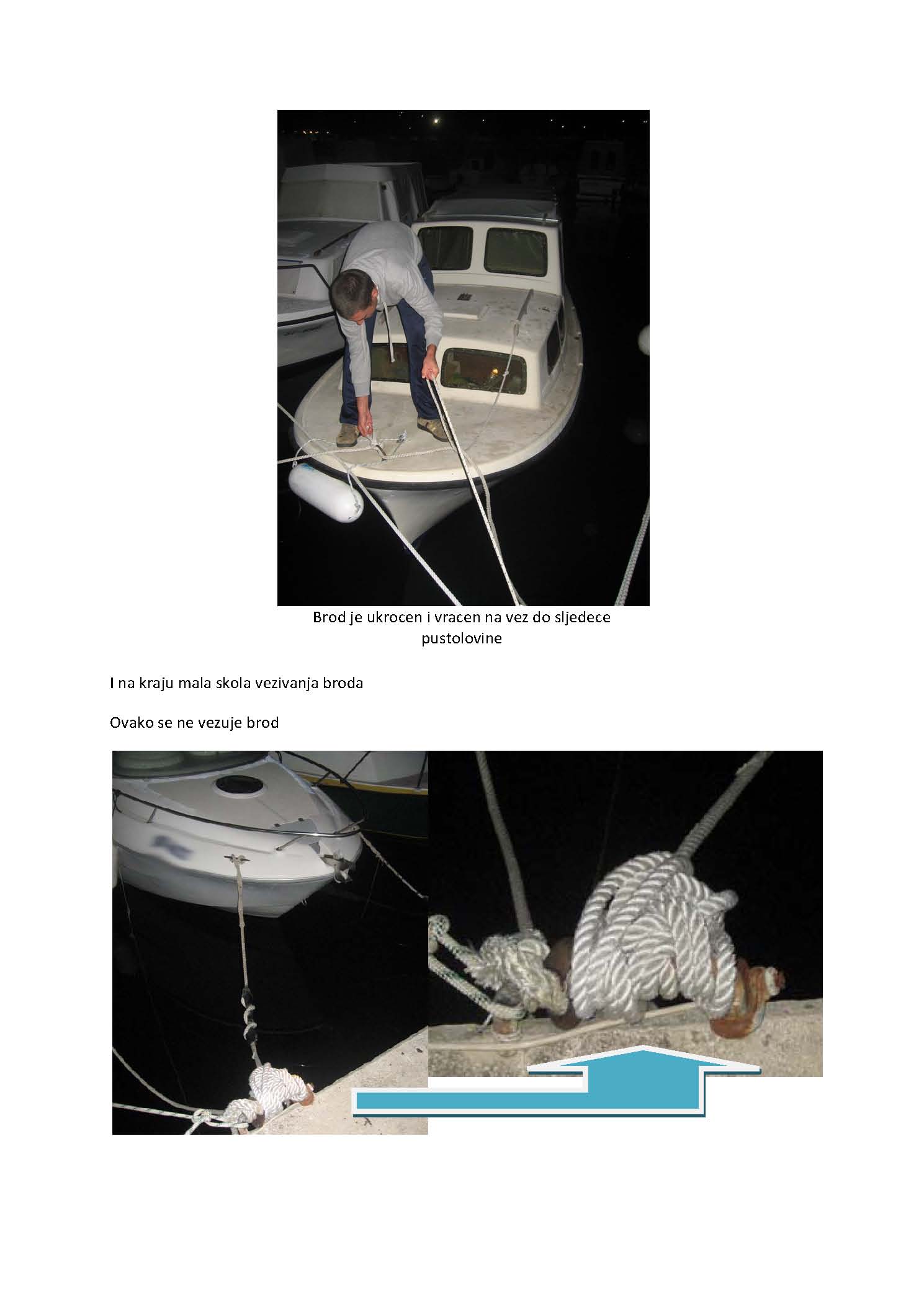 Brod je ukrocen i vracen na vez do sljedece pustolovine

I na kraju mala skola vezivanja broda

Ovako se ne vezuje brod